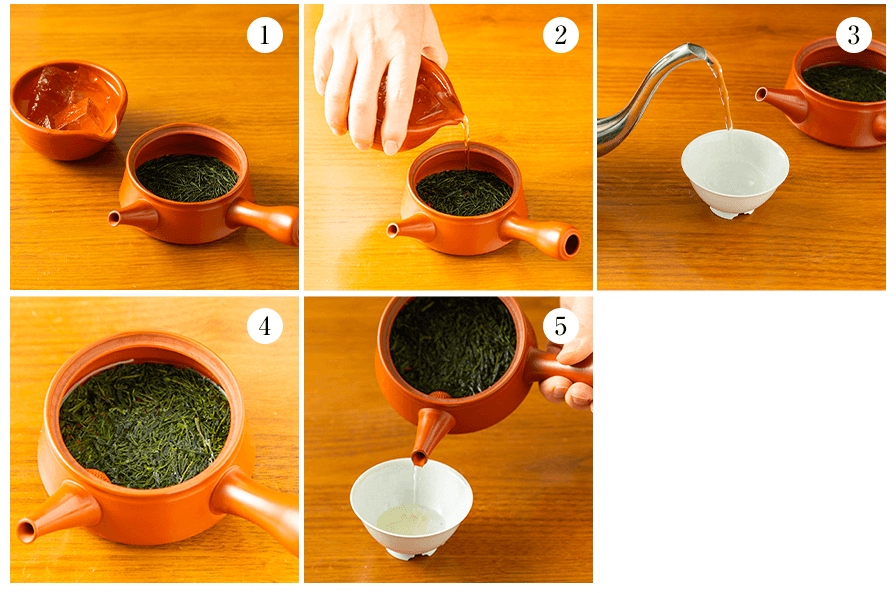 1

2

3

4

5