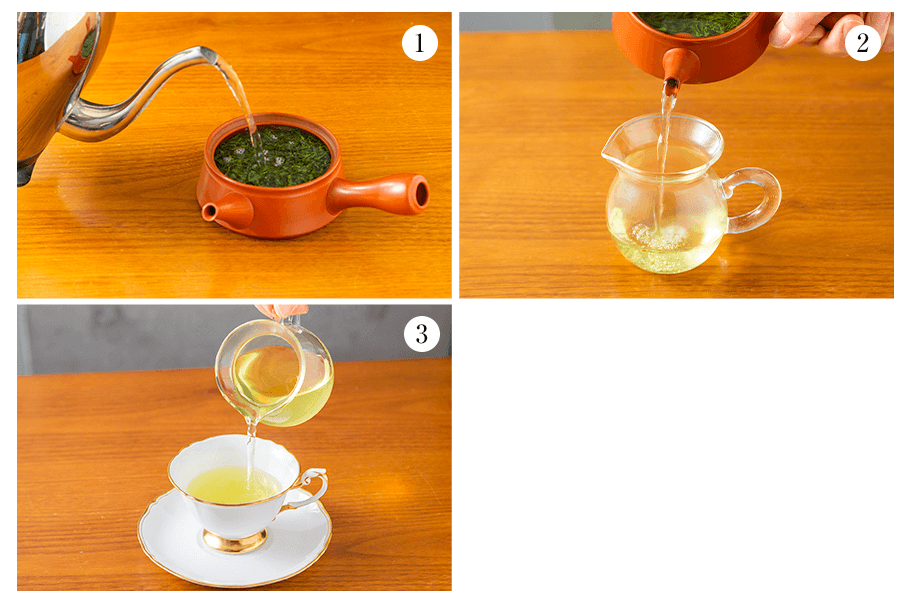 1

2

3