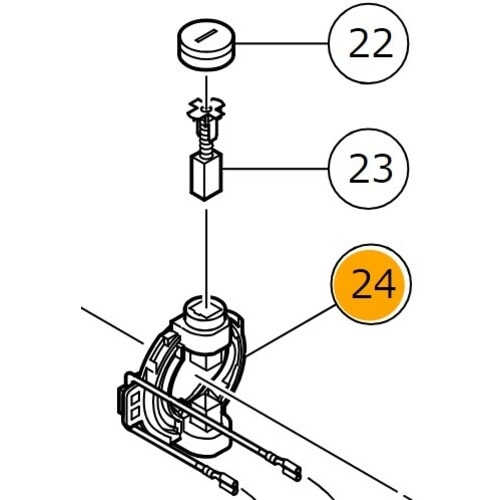 22

23

24