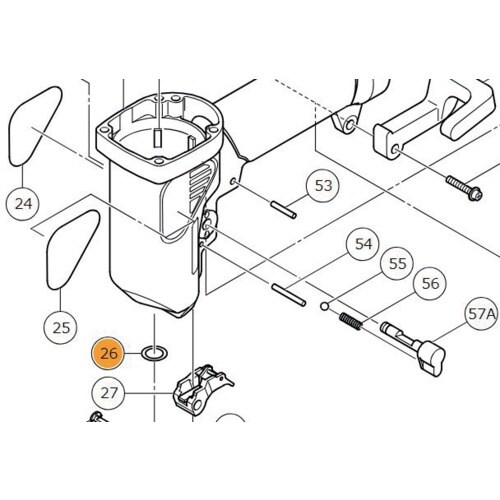 24

25

26

27

53

54

55

56

57A