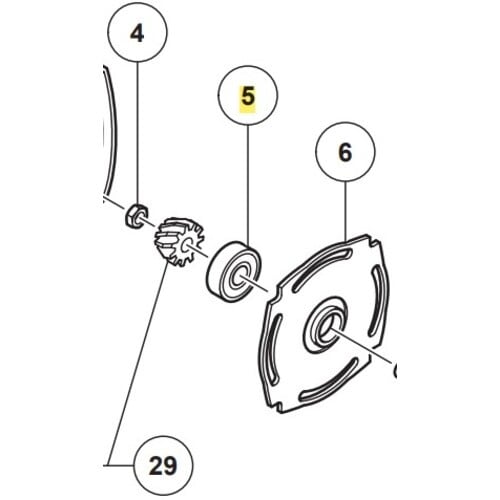 4
5
6
29