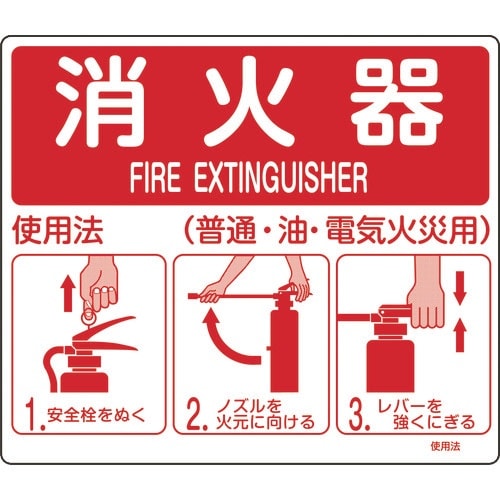 消火器

FIRE EXTINGUISHER

使用法 （普通・油・電気火災用）

1. 安全栓をぬく

2. ノズルを火元に向ける

3. レバーを強くにぎる

使用法