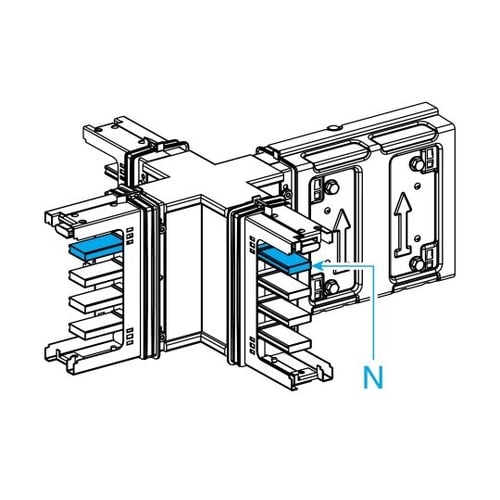 N