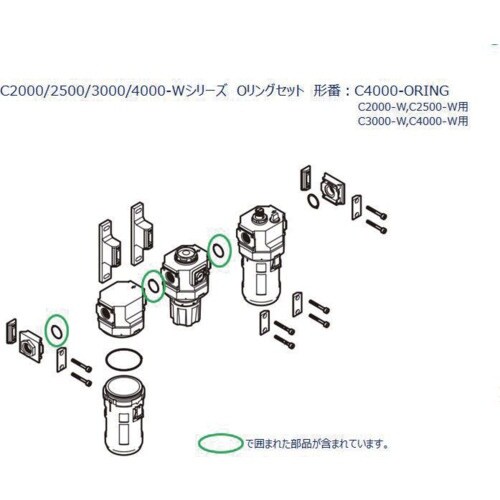 C2000/2500/3000/4000-Wシリーズ Oリングセット 形番：C4000-ORING

C2000-W,C2500-W用
C3000-W,C4000-W用

で囲まれた部品が含まれています。