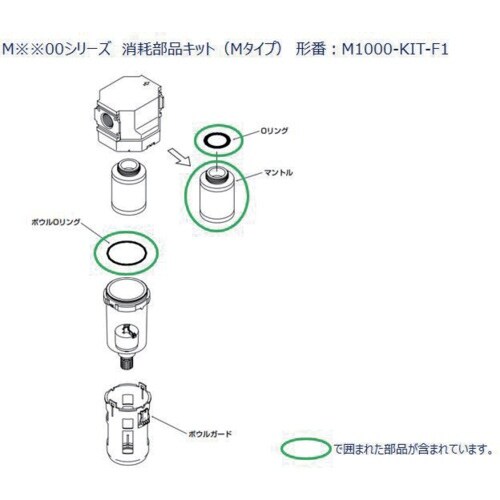 M※※00シリーズ　消耗部品キット（Mタイプ）　形番：M1000-KIT-F1

Oリング

マントル

ボウルOリング

ボウルガード

で囲まれた部品が含まれています。