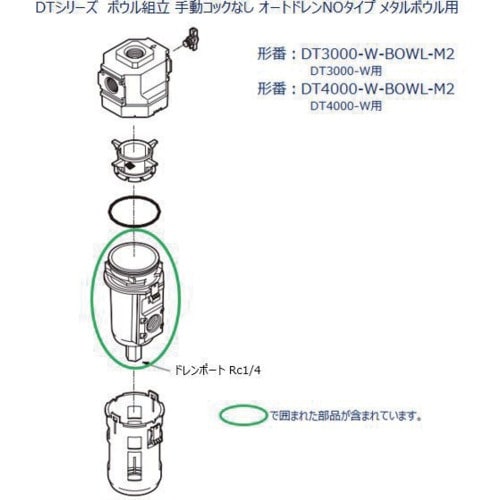 DTシリーズ　ボウル組立 手動コックなし オートドレンNOタイプ メタルボウル用

形番：DT3000-W-BOWL-M2
DT3000-W用
形番：DT4000-W-BOWL-M2
DT4000-W用

ドレンポート Rc1/4

で囲まれた部品が含まれています。