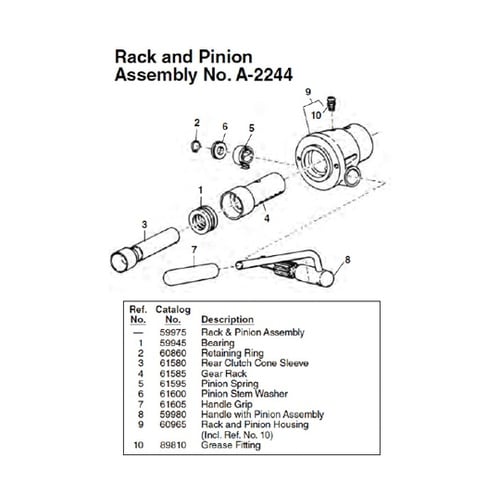 Rack and Pinion Assembly No. A-2244

9
10
2
6
5
1
4
3
7
8

| Ref. No. | Catalog No. | Description |
|---|---|---|
| — | 59975 | Rack & Pinion Assembly |
| 1 | 59945 | Bearing |
| 2 | 60860 | Retaining Ring |
| 3 | 61580 | Rear Clutch Cone Sleeve |
| 4 | 61585 | Gear Rack |
| 5 | 61595 | Pinion Spring |
| 6 | 61600 | Pinion Stem Washer |
| 7 | 61605 | Handle Grip |
| 8 | 59980 | Handle with Pinion Assembly |
| 9 | 60965 | Rack and Pinion Housing (Incl. Ref. No. 10) |
| 10 | 89810 | Grease Fitting |