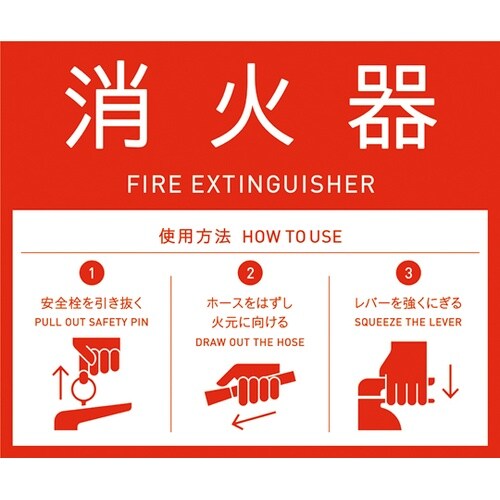 消火器

FIRE EXTINGUISHER

使用方法 HOW TO USE

1
安全栓を引き抜く
PULL OUT SAFETY PIN

2
ホースをはずし
火元に向ける
DRAW OUT THE HOSE

3
レバーを強くにぎる
SQUEEZE THE LEVER