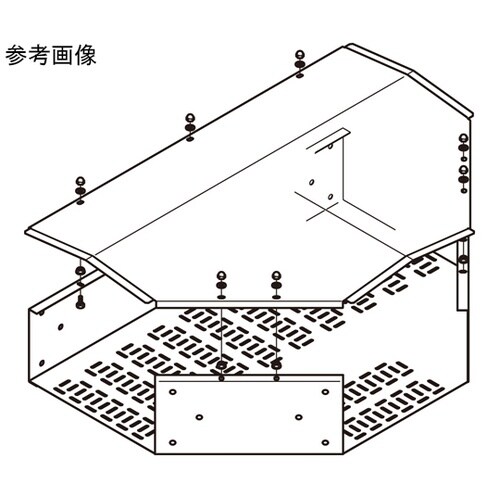 参考画像