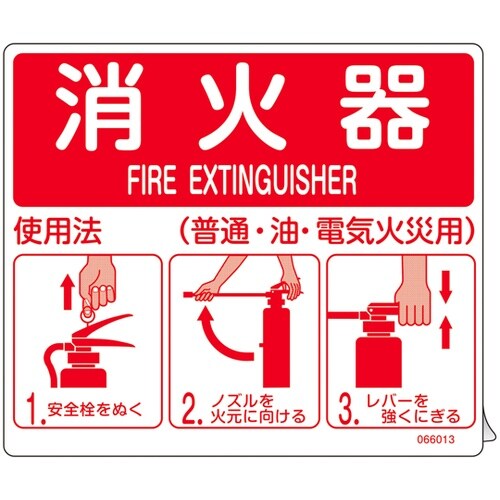 消火器
FIRE EXTINGUISHER

使用法　（普通・油・電気火災用）

1. 安全栓をぬく

2. ノズルを火元に向ける

3. レバーを強くにぎる

066013