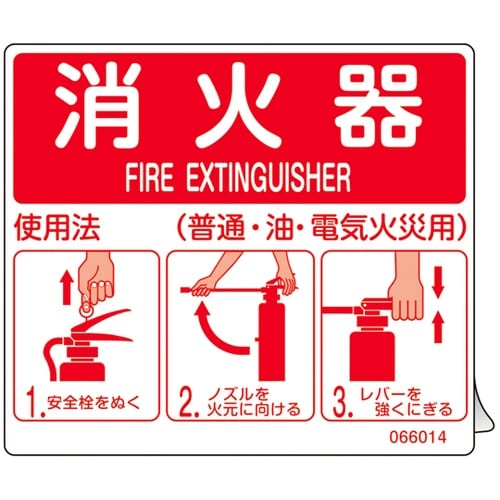 消火器
FIRE EXTINGUISHER

使用法　（普通・油・電気火災用）

1. 安全栓をぬく

2. ノズルを火元に向ける

3. レバーを強くにぎる

066014