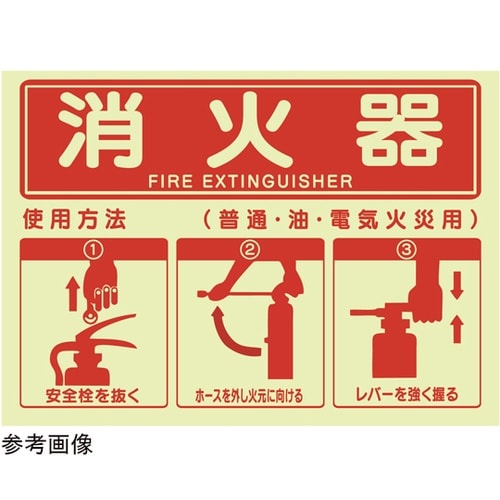 消火器
FIRE EXTINGUISHER

使用方法　（普通・油・電気火災用）

①
安全栓を抜く

②
ホースを外し火元に向ける

③
レバーを強く握る

参考画像