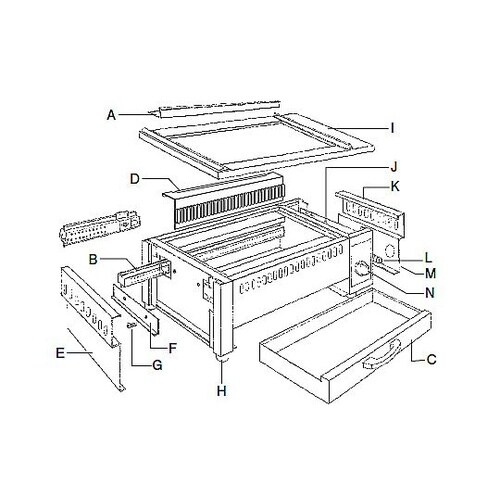 A
I
D
J
K
B
L
M
N
E
F
G
H
C