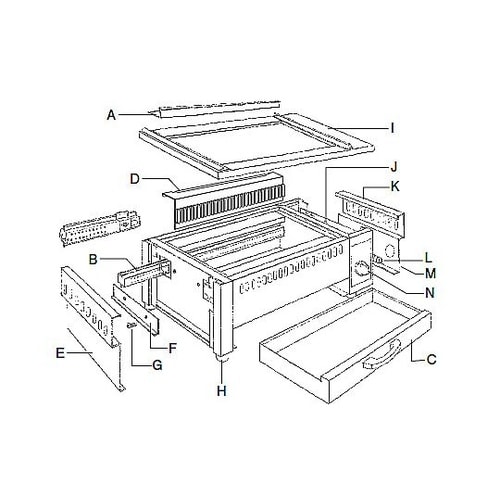 A
I
D
J
K
B
L
M
N
E
F
G
H
C