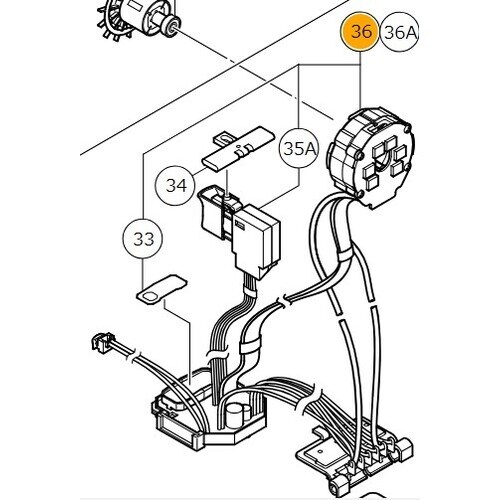 36
36A
35A
34
33