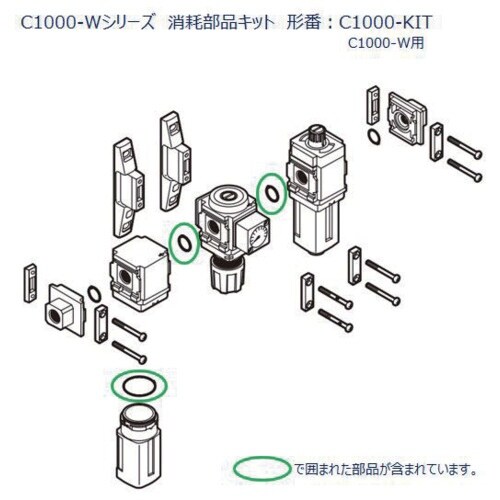 C1000-Wシリーズ　消耗部品キット　形番：C1000-KIT
C1000-W用

で囲まれた部品が含まれています。