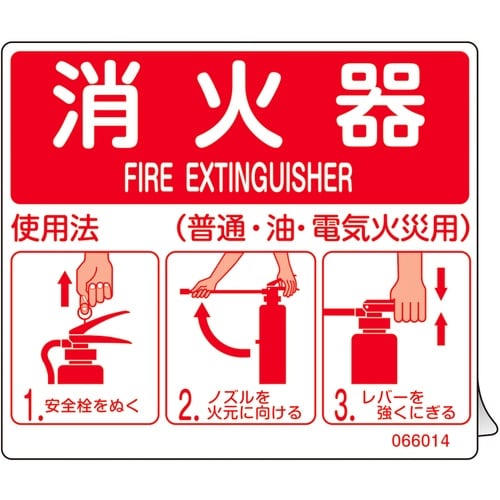 消火器
FIRE EXTINGUISHER

使用法 （普通・油・電気火災用）

1. 安全栓をぬく

2. ノズルを火元に向ける

3. レバーを強くにぎる

066014