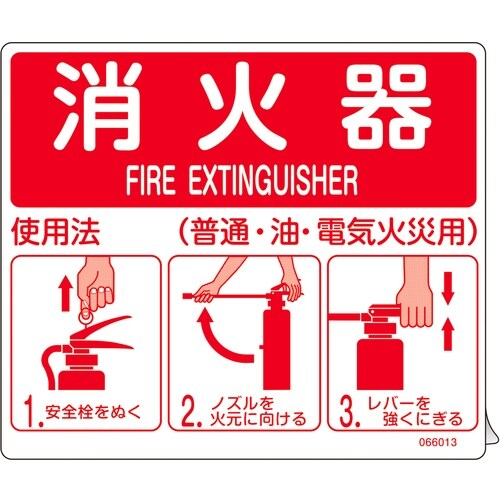 消火器
FIRE EXTINGUISHER

使用法 （普通・油・電気火災用）

1. 安全栓をぬく

2. ノズルを火元に向ける

3. レバーを強くにぎる

066013