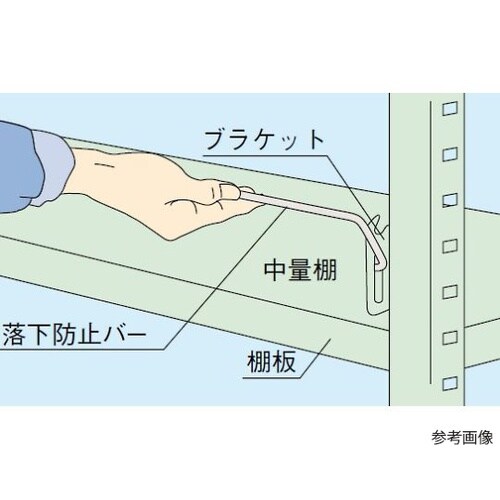 ブラケット

中量棚

落下防止バー

棚板

参考画像