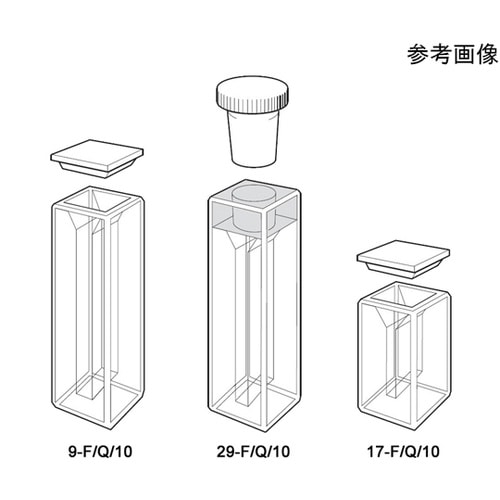 参考画像

9-F/Q/10

29-F/Q/10

17-F/Q/10