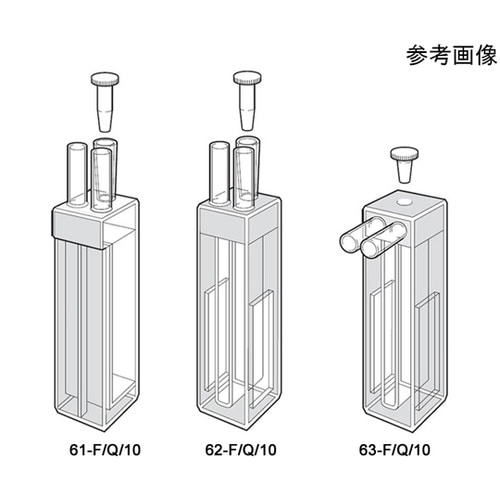 参考画像

61-F/Q/10

62-F/Q/10

63-F/Q/10