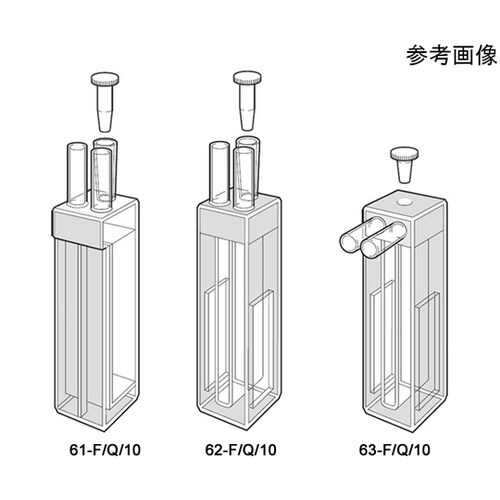 参考画像

61-F/Q/10

62-F/Q/10

63-F/Q/10