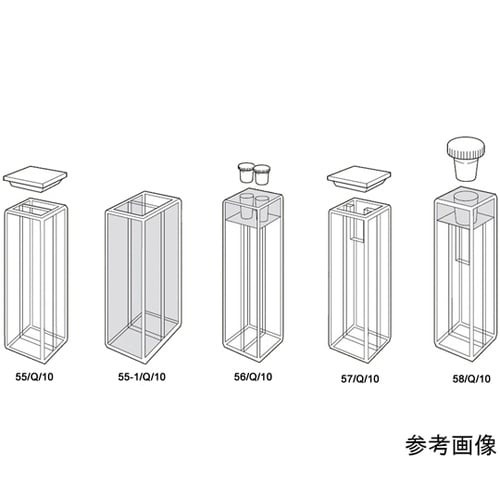 55/Q/10

55-1/Q/10

56/Q/10

57/Q/10

58/Q/10

参考画像