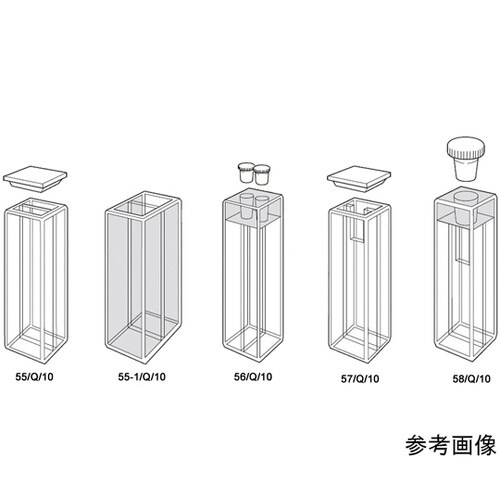 55/Q/10

55-1/Q/10

56/Q/10

57/Q/10

58/Q/10

参考画像