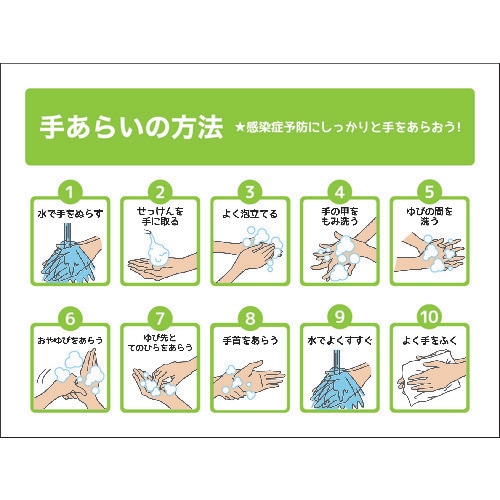 手あらいの方法 ★感染症予防にしっかりと手をあらおう!

1
水で手をぬらす

2
せっけんを手に取る

3
よく泡立てる

4
手の甲をもみ洗う

5
ゆびの間を洗う

6
おやゆびをあらう

7
ゆび先とてのひらをあらう

8
手首をあらう

9
水でよくすすぐ

10
よく手をふく