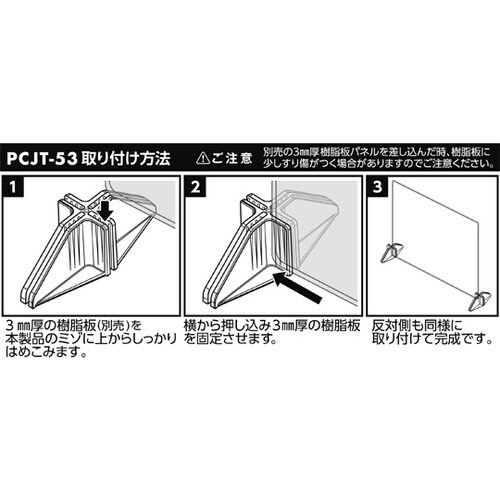 PCJT-53 取り付け方法

⚠ご注意 別売の3㎜厚樹脂板パネルを差し込んだ時、樹脂板に少しすり傷がつく場合がありますのでご注意ください。

1

3㎜厚の樹脂板(別売)を本製品のミゾに上からしっかりはめこみます。

2

横から押し込み3㎜厚の樹脂板を固定させます。

3

反対側も同様に取り付けて完成です。