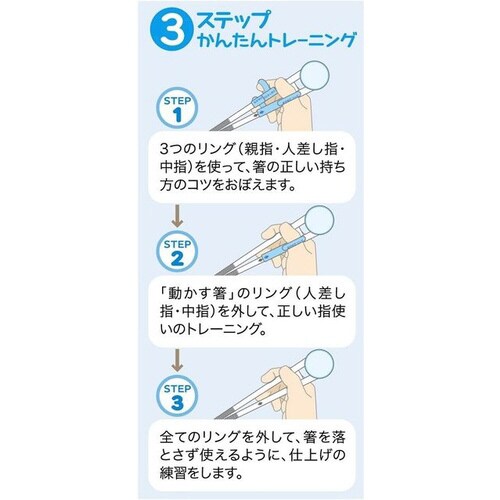 3 ステップ
かんたんトレーニング

STEP 1

3つのリング（親指・人差し指・中指）を使って、箸の正しい持ち方のコツをおぼえます。

STEP 2

「動かす箸」のリング（人差し指・中指）を外して、正しい指使いのトレーニング。

STEP 3

全てのリングを外して、箸を落とさず使えるように、仕上げの練習をします。