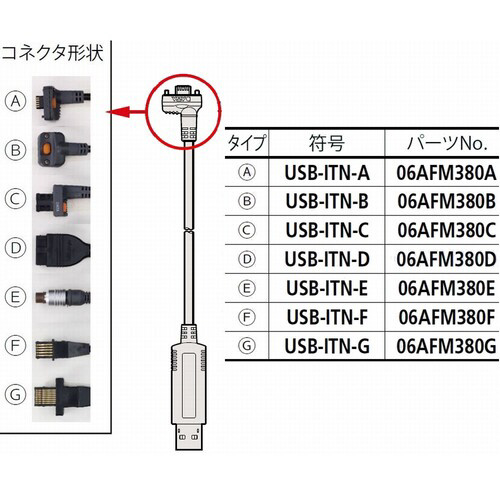 コネクタ形状

Ⓐ

Ⓑ

Ⓒ

Ⓓ

Ⓔ

Ⓕ

Ⓖ

| タイプ | 符号 | パーツNo. |
|---|---|---|
| Ⓐ | USB-ITN-A | 06AFM380A |
| Ⓑ | USB-ITN-B | 06AFM380B |
| Ⓒ | USB-ITN-C | 06AFM380C |
| Ⓓ | USB-ITN-D | 06AFM380D |
| Ⓔ | USB-ITN-E | 06AFM380E |
| Ⓕ | USB-ITN-F | 06AFM380F |
| Ⓖ | USB-ITN-G | 06AFM380G |