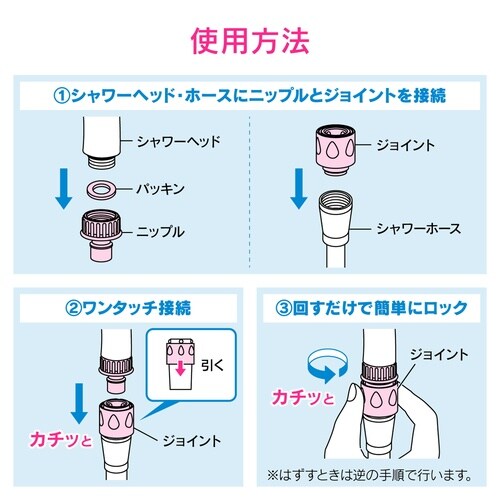 使用方法

①シャワーヘッド・ホースにニップルとジョイントを接続

シャワーヘッド
パッキン
ニップル

ジョイント
シャワーホース

②ワンタッチ接続

引く
カチッと
ジョイント

③回すだけで簡単にロック

ジョイント
カチッと

※はずすときは逆の手順で行います。