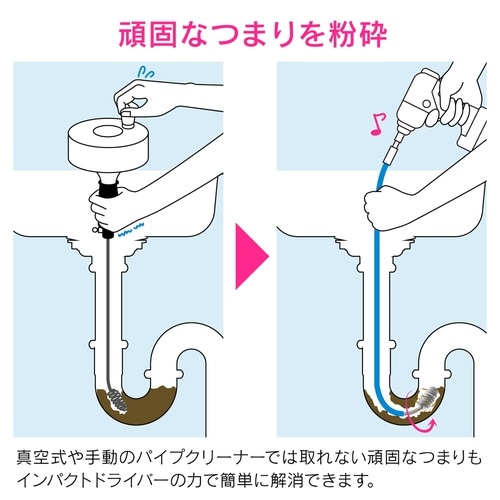 頑固なつまりを粉砕

真空式や手動のパイプクリーナーでは取れない頑固なつまりもインパクトドライバーの力で簡単に解消できます。