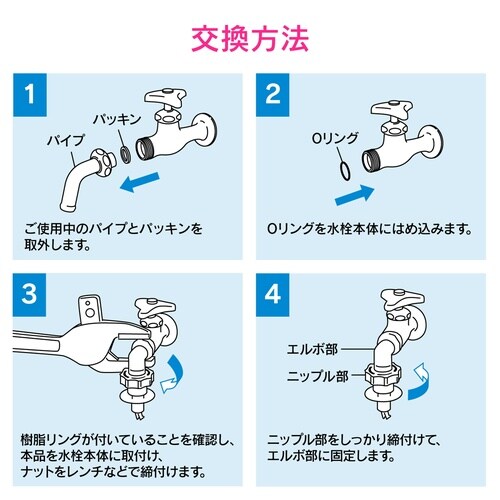 交換方法

1

パッキン

パイプ

ご使用中のパイプとパッキンを取外します。

2

Oリング

Oリングを水栓本体にはめ込みます。

3

樹脂リングが付いていることを確認し、本品を水栓本体に取付け、ナットをレンチなどで締付けます。

4

エルボ部

ニップル部

ニップル部をしっかり締付けて、エルボ部に固定します。