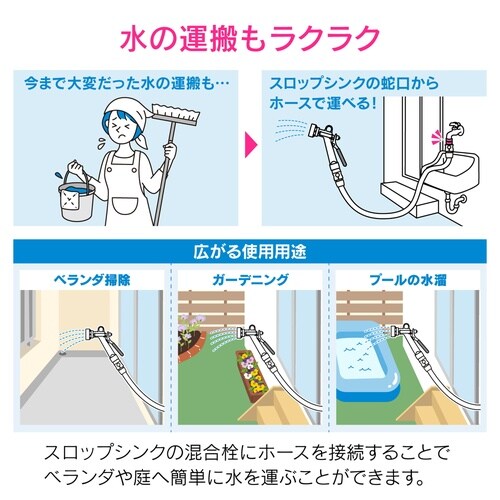 水の運搬もラクラク

今まで大変だった水の運搬も…

スロップシンクの蛇口からホースで運べる！

広がる使用用途

ベランダ掃除

ガーデニング

プールの水溜

スロップシンクの混合栓にホースを接続することでベランダや庭へ簡単に水を運ぶことができます。