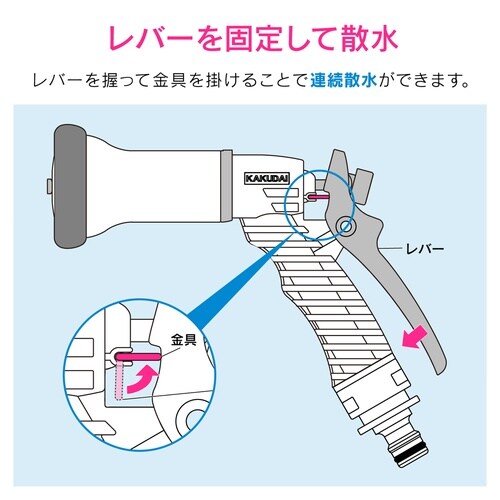 レバーを固定して散水

レバーを握って金具を掛けることで連続散水ができます。

KAKUDAI

レバー

金具