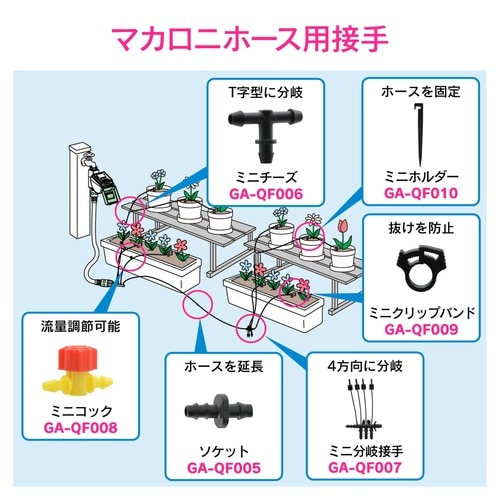 マカロニホース用接手

T字型に分岐
ミニチーズ
GA-QF006

ホースを固定
ミニホルダー
GA-QF010

抜けを防止
ミニクリップバンド
GA-QF009

流量調節可能
ミニコック
GA-QF008

ホースを延長
ソケット
GA-QF005

4方向に分岐
ミニ分岐接手
GA-QF007