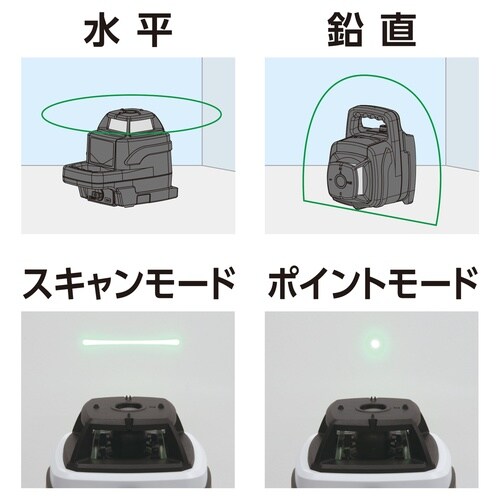 水平

鉛直

スキャンモード

ポイントモード