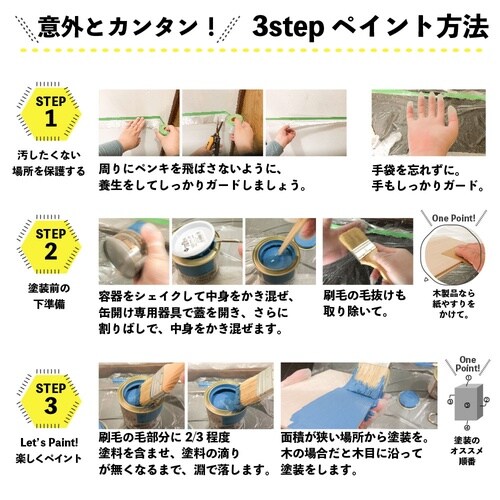 意外とカンタン！ 3step ペイント方法

STEP 1
汚したくない場所を保護する

周りにペンキを飛ばさないように、養生をしてしっかりガードしましょう。

手袋を忘れずに。手もしっかりガード。

STEP 2
塗装前の下準備

容器をシェイクして中身をかき混ぜ、缶開け専用器具で蓋を開き、さらに割りばしで、中身をかき混ぜます。

刷毛の毛抜けも取り除いて。

One Point!
木製品なら紙やすりをかけて。

STEP 3
Let's Paint!
楽しくペイント

刷毛の毛部分に 2/3 程度塗料を含ませ、塗料の滴りが無くなるまで、淵で落します。

面積が狭い場所から塗装を。木の場合だと木目に沿って塗装をします。

One Point!
① ② ③ ④
塗装のオススメ順番