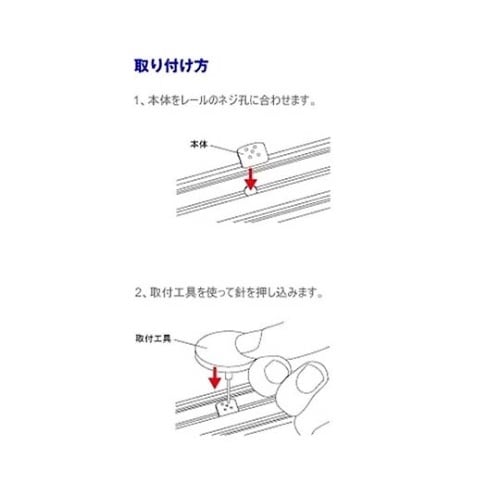 取り付け方

1、本体をレールのネジ孔に合わせます。

本体

2、取付工具を使って針を押し込みます。

取付工具