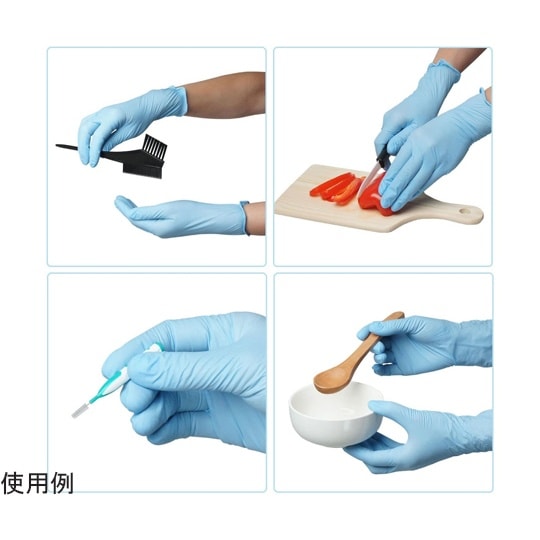 使用例