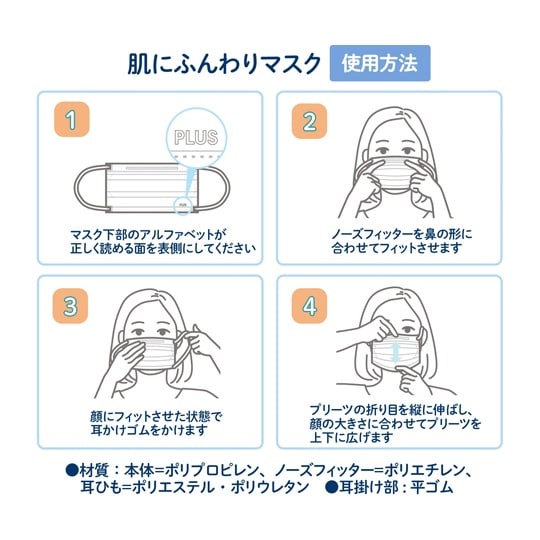 肌にふんわりマスク 使用方法

1

PLUS

PLUS

マスク下部のアルファベットが正しく読める面を表側にしてください

2

ノーズフィッターを鼻の形に合わせてフィットさせます

3

顔にフィットさせた状態で耳かけゴムをかけます

4

プリーツの折り目を縦に伸ばし、顔の大きさに合わせてプリーツを上下に広げます

●材質：本体=ポリプロピレン、ノーズフィッター=ポリエチレン、耳ひも=ポリエステル・ポリウレタン ●耳掛け部：平ゴム