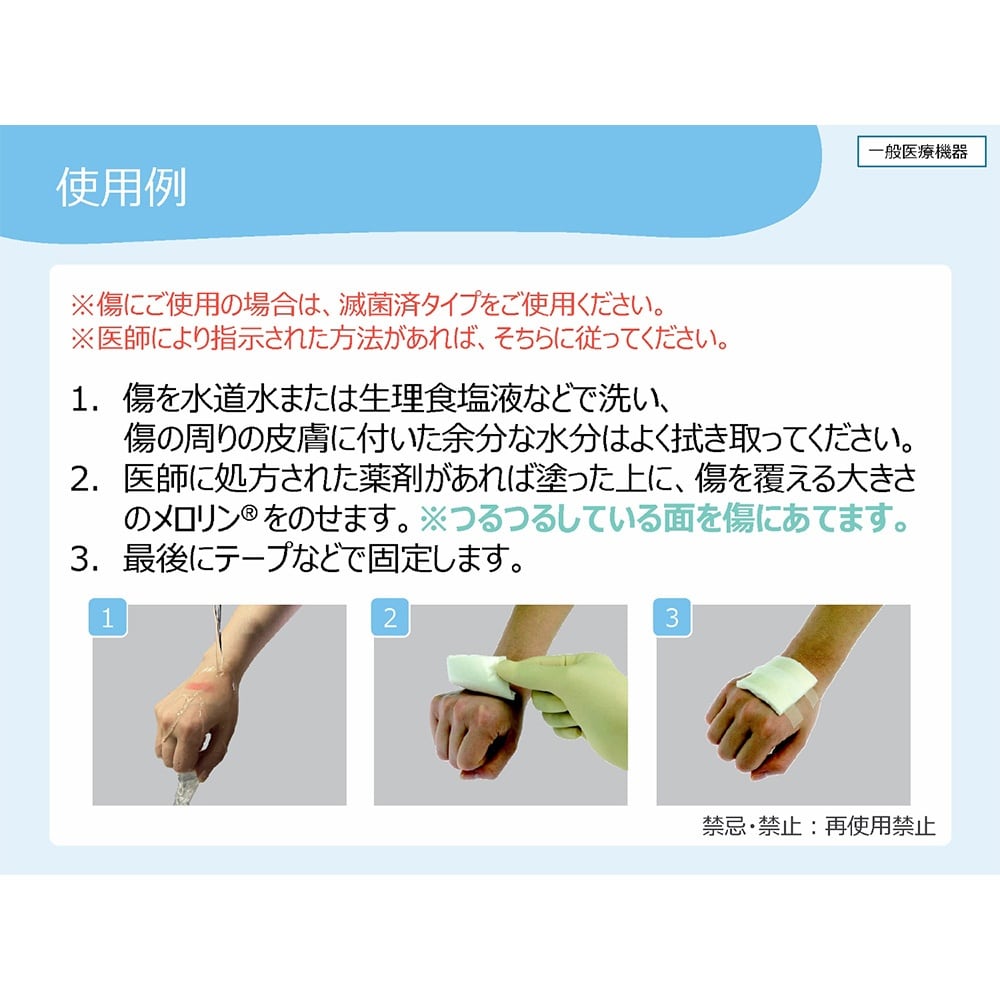 使用例

一般医療機器

※傷にご使用の場合は、滅菌済タイプをご使用ください。
※医師により指示された方法があれば、そちらに従ってください。

1. 傷を水道水または生理食塩液などで洗い、傷の周りの皮膚に付いた余分な水分はよく拭き取ってください。
2. 医師に処方された薬剤があれば塗った上に、傷を覆える大きさのメロリン® をのせます。※つるつるしている面を傷にあてます。
3. 最後にテープなどで固定します。

1

2

3

禁忌・禁止：再使用禁止