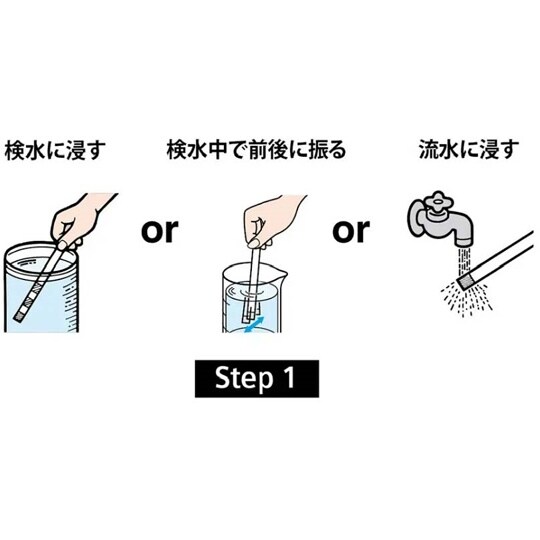 検水に浸す

or

検水中で前後に振る

or

流水に浸す

Step 1