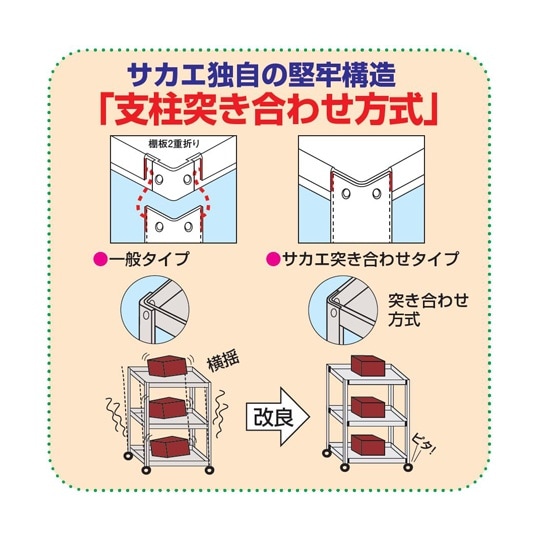 サカエ独自の堅牢構造
「支柱突き合わせ方式」

棚板2重折り

●一般タイプ

●サカエ突き合わせタイプ

突き合わせ方式

横揺

改良

ピタ!