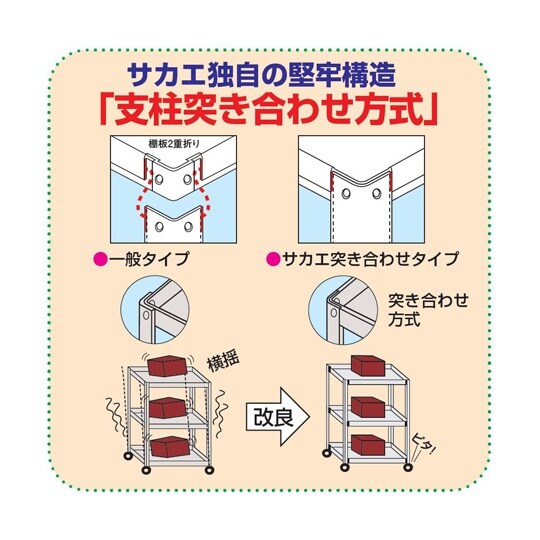 サカエ独自の堅牢構造
「支柱突き合わせ方式」

棚板2重折り

●一般タイプ

●サカエ突き合わせタイプ

突き合わせ方式

横揺

改良

ピタ!