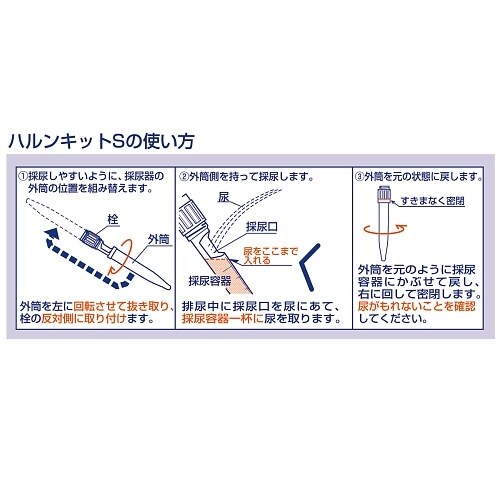 ハルンキットSの使い方

①採尿しやすいように、採尿器の外筒の位置を組み替えます。

栓

外筒

外筒を左に回転させて抜き取り、栓の反対側に取り付けます。

②外筒側を持って採尿します。

尿

採尿口

尿をここまで入れる

採尿容器

排尿中に採尿口を尿にあて、採尿容器一杯に尿を取ります。

③外筒を元の状態に戻します。

すきまなく密閉

外筒を元のように採尿容器にかぶせて戻し、右に回して密閉します。尿がもれないことを確認してください。