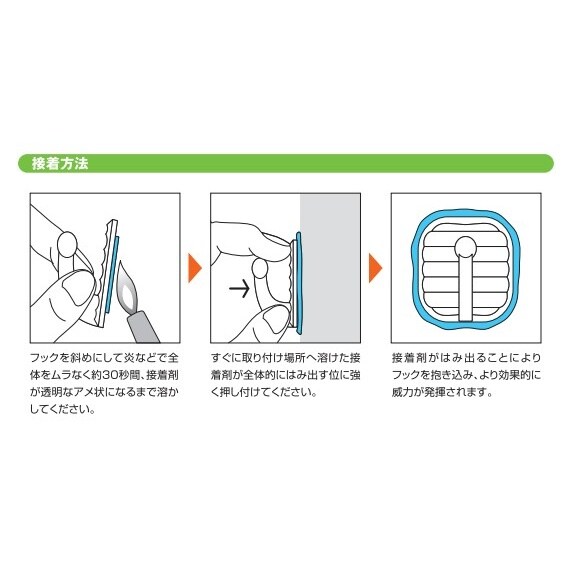 接着方法

フックを斜めにして炎などで全体をムラなく約30秒間、接着剤が透明なアメ状になるまで溶かしてください。

すぐに取り付け場所へ溶けた接着剤が全体的にはみ出す位に強く押し付けてください。

接着剤がはみ出ることによりフックを抱き込み、より効果的に威力が発揮されます。