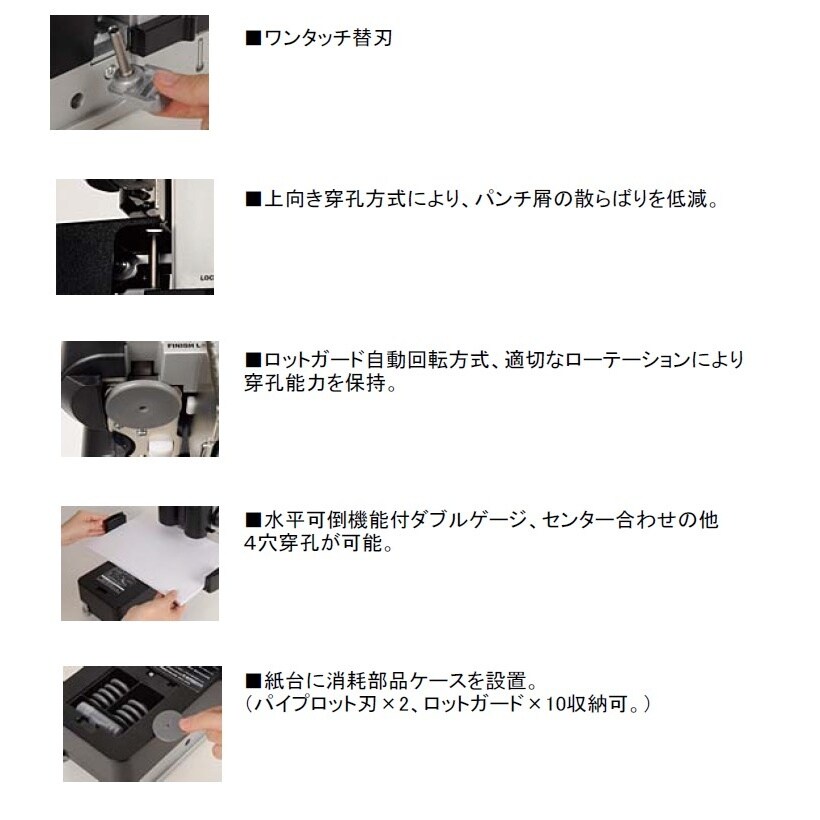 ■ワンタッチ替刃

LOC

■上向き穿孔方式により、パンチ屑の散らばりを低減。

FINISH L

■ロットガード自動回転方式、適切なローテーションにより穿孔能力を保持。

■水平可倒機能付ダブルゲージ、センター合わせの他4穴穿孔が可能。

■紙台に消耗部品ケースを設置。
（パイプロット刃×2、ロットガード×10収納可。）